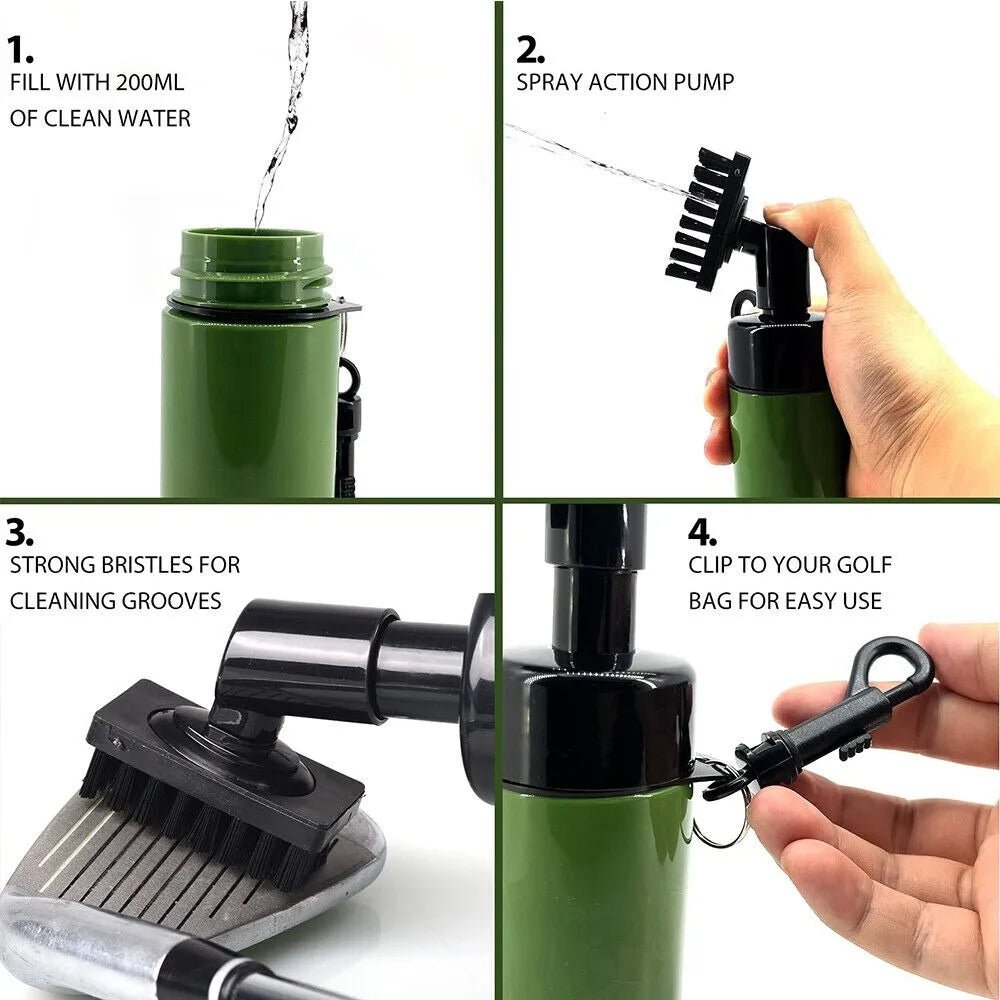 1.
FILL WITH 200ML OF CLEAN WATER

2.
SPRAY ACTION PUMP

3.
STRONG BRISTLES FOR CLEANING GROOVES

4.
CLIP TO YOUR GOLF BAG FOR EASY USE