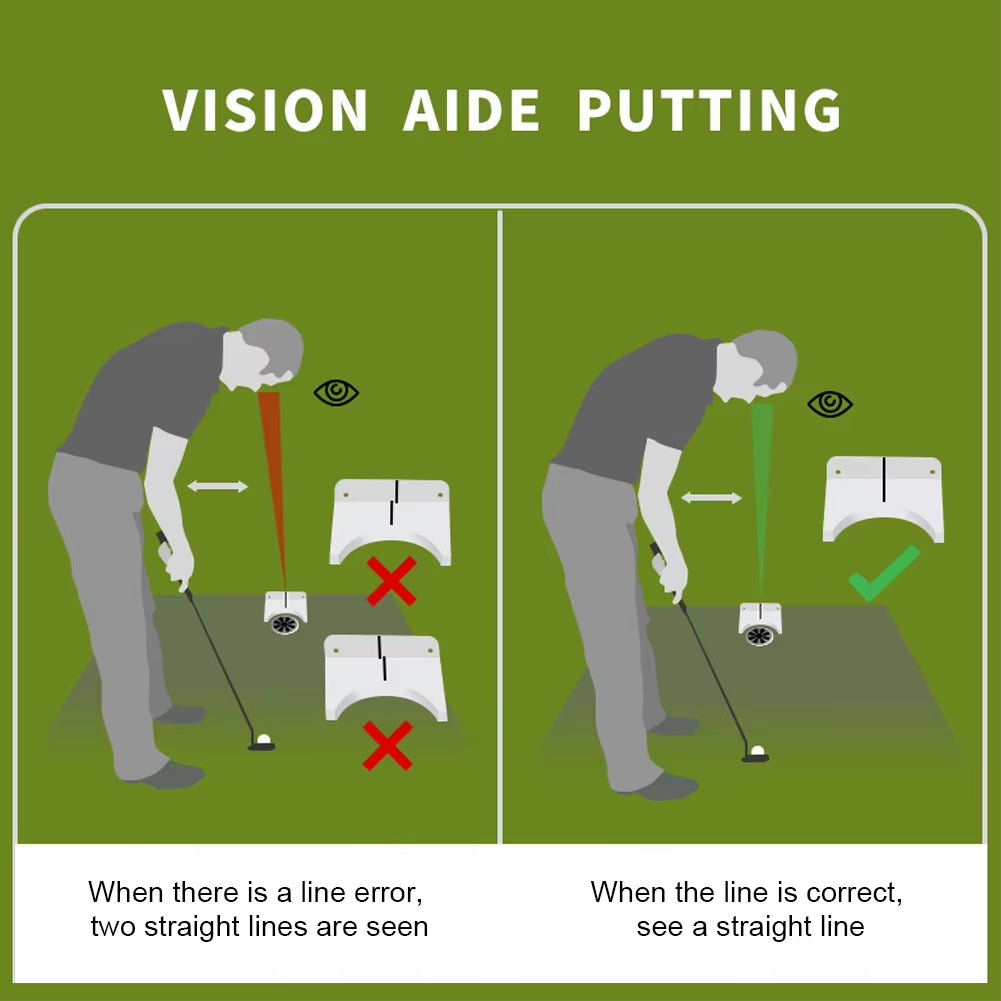 VISION AIDE PUTTING

When there is a line error, two straight lines are seen

When the line is correct, see a straight line