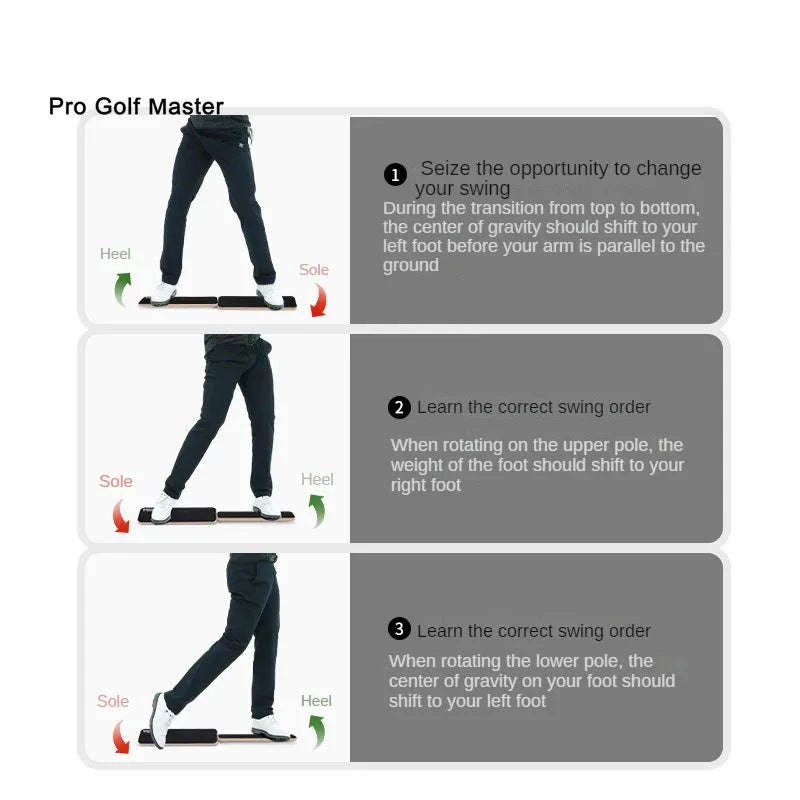 Pro Golf Master

Heel

Sole

1 Seize the opportunity to change your swing

During the transition from top to bottom, the center of gravity should shift to your left foot before your arm is parallel to the ground

Sole

Heel

2 Learn the correct swing order

When rotating on the upper pole, the weight of the foot should shift to your right foot

Sole

Heel

3 Learn the correct swing order

When rotating the lower pole, the center of gravity on your foot should shift to your left foot